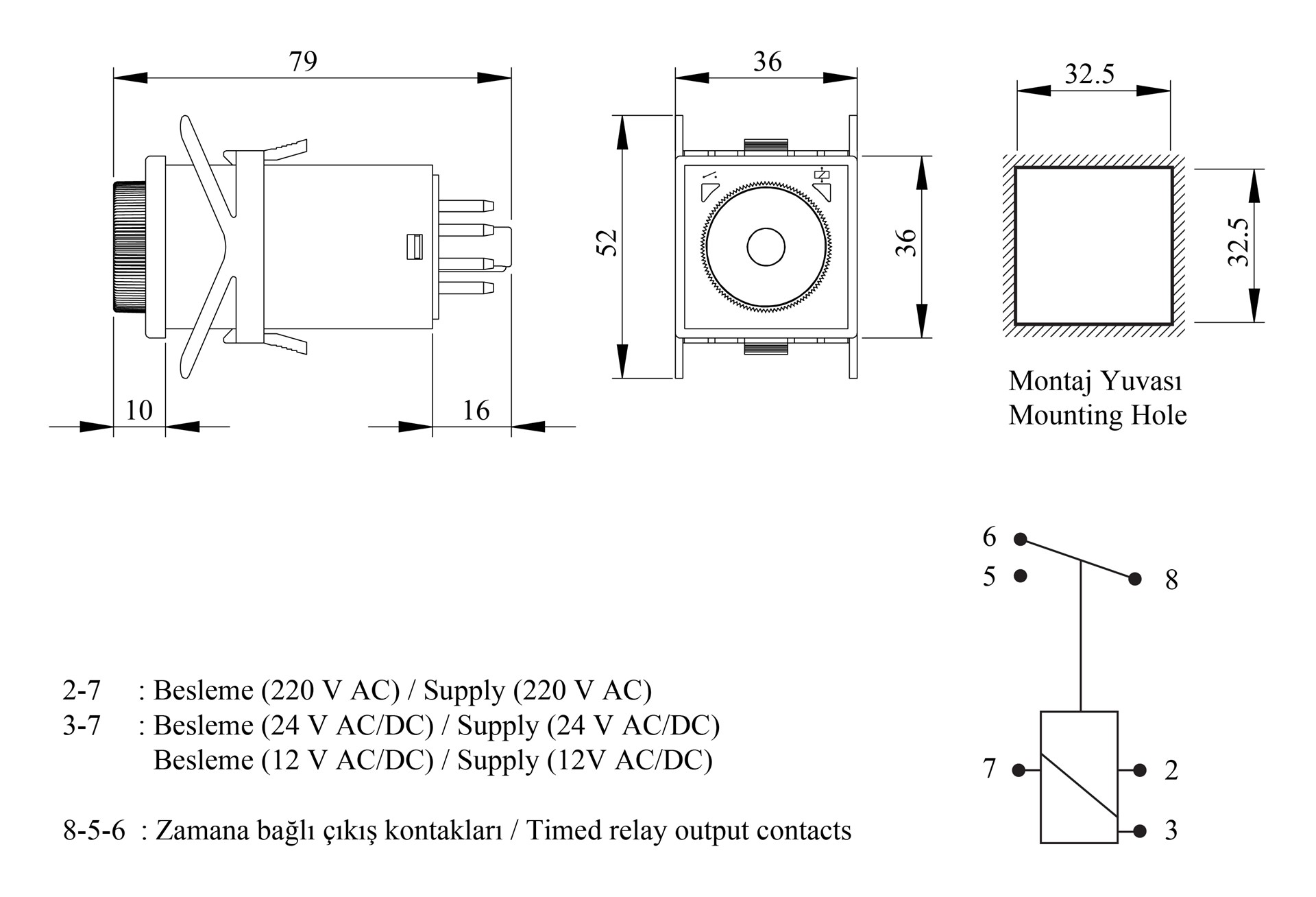 79

10

16

36

52

36

32.5

32.5

Montaj Yuvası
Mounting Hole

6
5
8
7
2
3

2-7 : Besleme (220 V AC) / Supply (220 V AC)
3-7 : Besleme (24 V AC/DC) / Supply (24 V AC/DC)
Besleme (12 V AC/DC) / Supply (12V AC/DC)

8-5-6 : Zamana bağlı çıkış kontakları / Timed relay output contacts